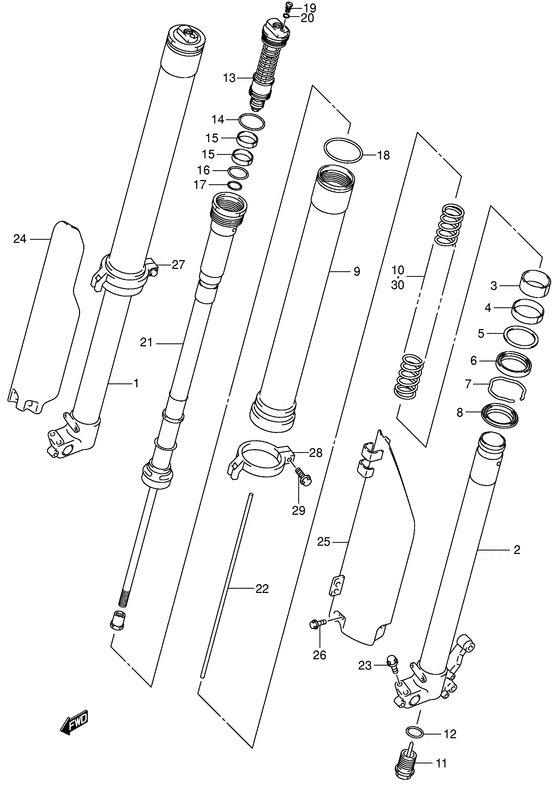 19
20
13
14
15
15
16
17
18
24
27
9
10
30
3
4
5
6
7
8
21
1
28
29
25
2
22
26
23
12
11
FWD