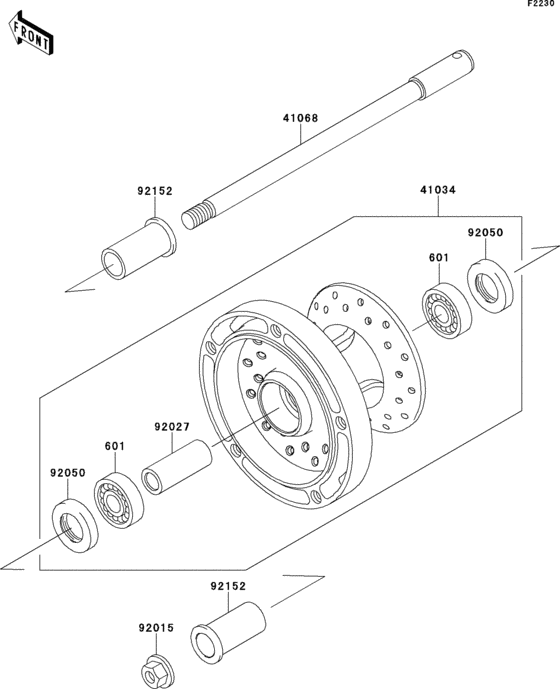 F2230

FRONT

41068

92152

41034

92050

601

92027

601

92050

92152

92015