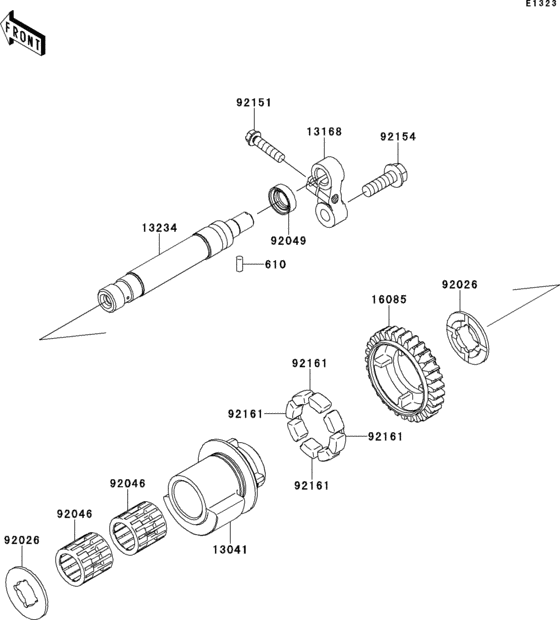 E1323

FRONT

92151

13168

92154

13234

92049

610

92026

16085

92161

92161

92161

92161

92046

92046

92026

13041