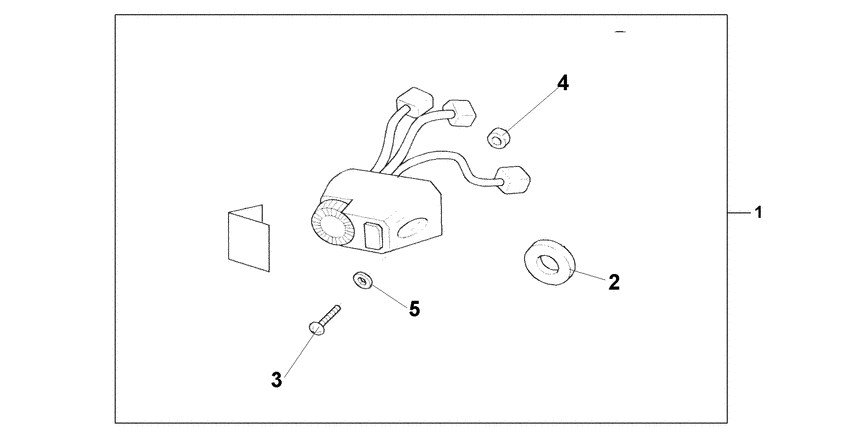 4
1
2
5
3