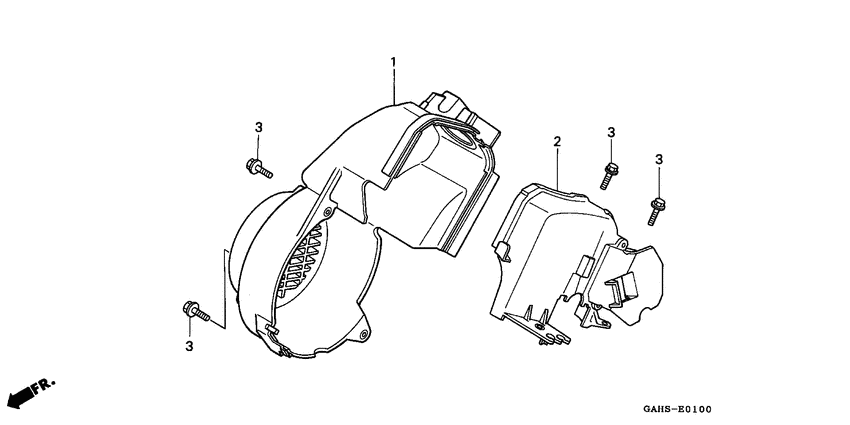 1
3
2
3
3
3
FR.
GAHS-E0100