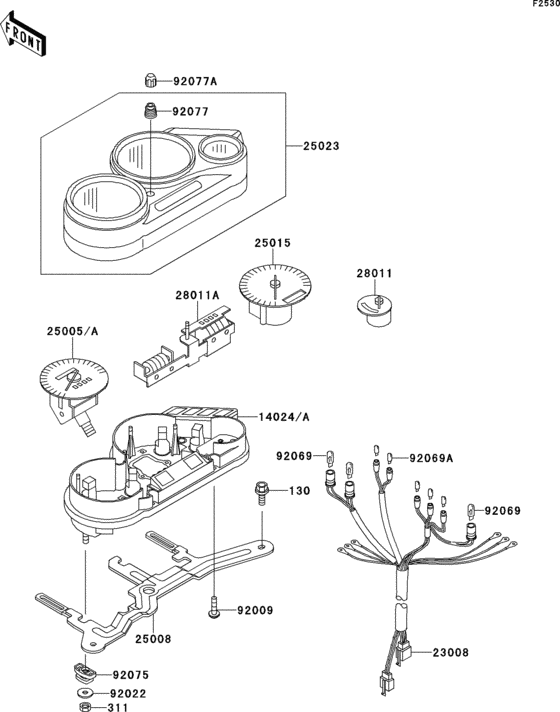 F2530

FRONT

92077A
92077
25023
25015
28011
28011A
25005/A
14024/A
92069
92069A
130
92069
92009
25008
23008
92075
92022
311