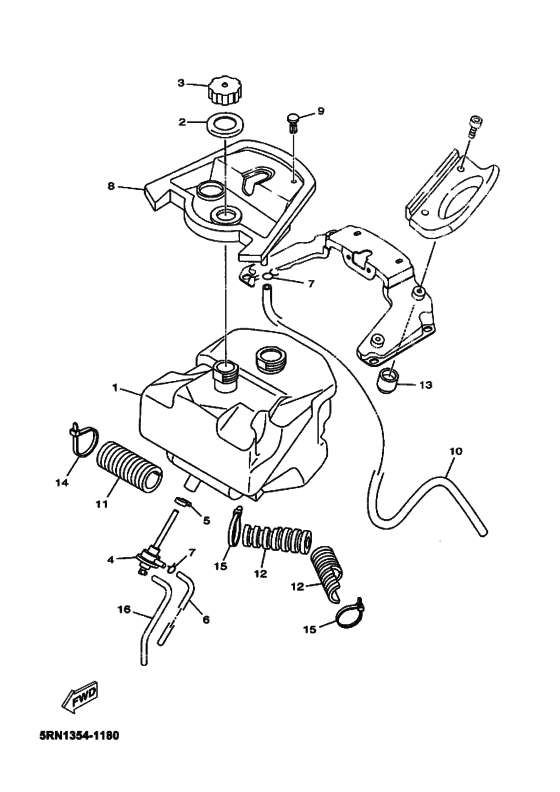 3
2
9
8
7
1
13
10
14
11
5
4
7
15
12
12
16
6
15
FWD
5RN1354-1180