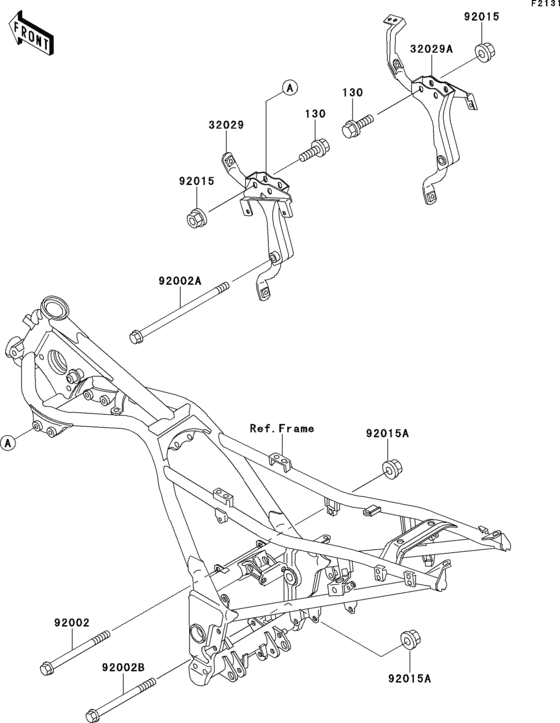 F2131

FRONT

92015

32029A

A

130

130

32029

92015

92002A

A

Ref.Frame

92015A

92002

92002B

92015A