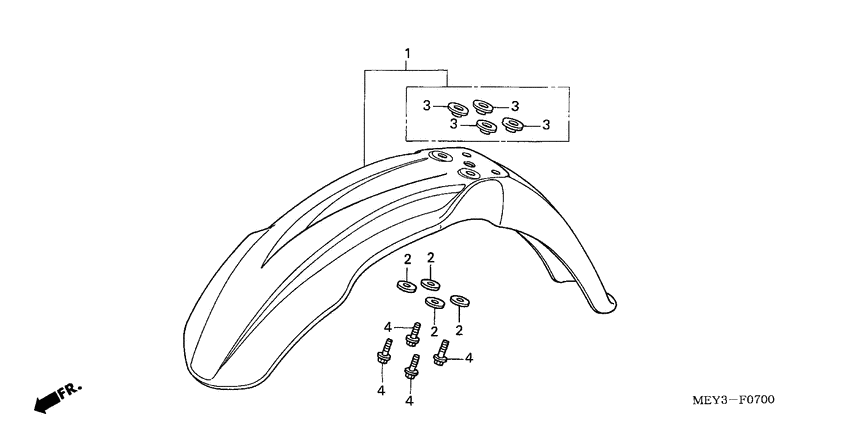 1
3
3
3
3
2
2
2
2
4
4
4
4
FR.
MEY3—F0700