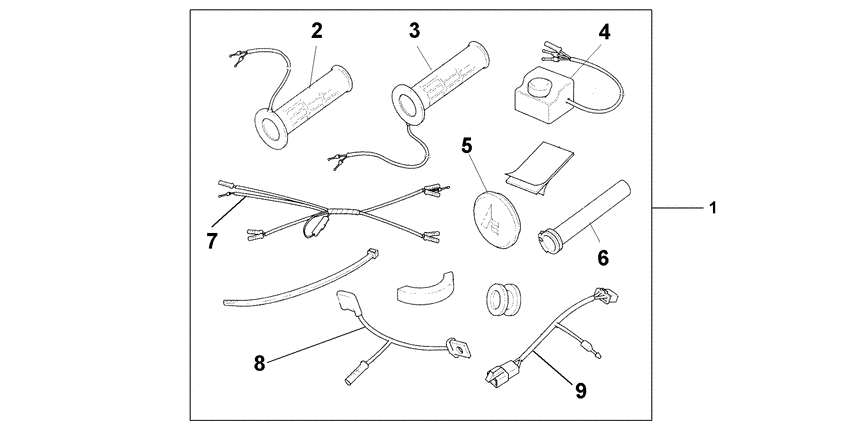 2
3
4
5
7
6
1
8
9