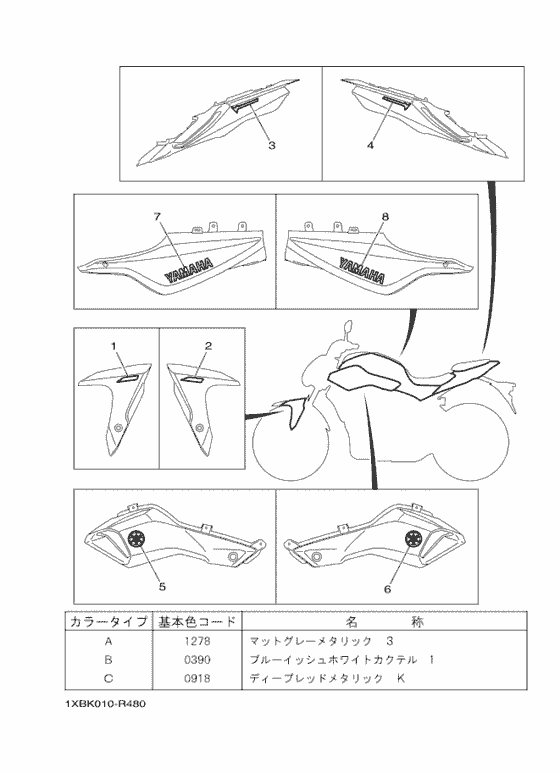 3

4

7

YAMAHA

8

YAMAHA

1

2

5

6

| カラータイプ | 基本色コード | 名　　　称 |
|---|---|---|
| A | 1278 | マットグレーメタリック　3 |
| B | 0390 | ブルーイッシュホワイトカクテル　1 |
| C | 0918 | ディープレッドメタリック　K |

1XBK010-R480