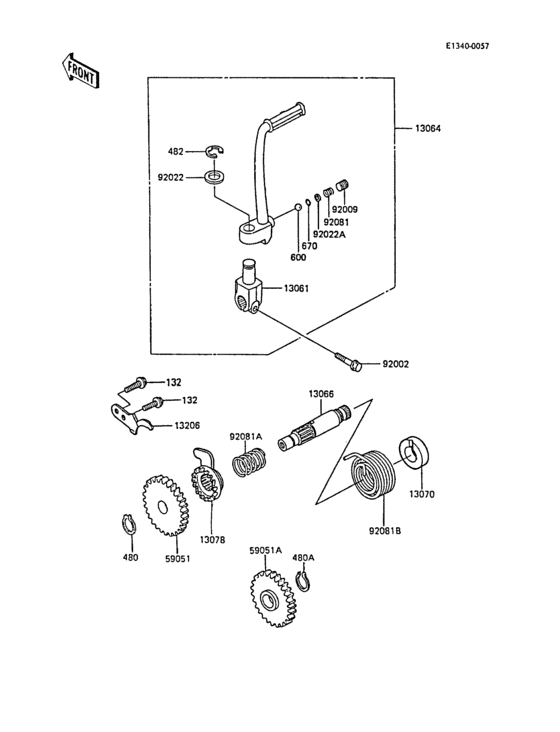 E1340-0057

FRONT

13064

482

92022

92009

92081

92022A

670

600

13061

92002

132

132

13206

13066

92081A

13070

92081B

13078

480

59051

59051A

480A