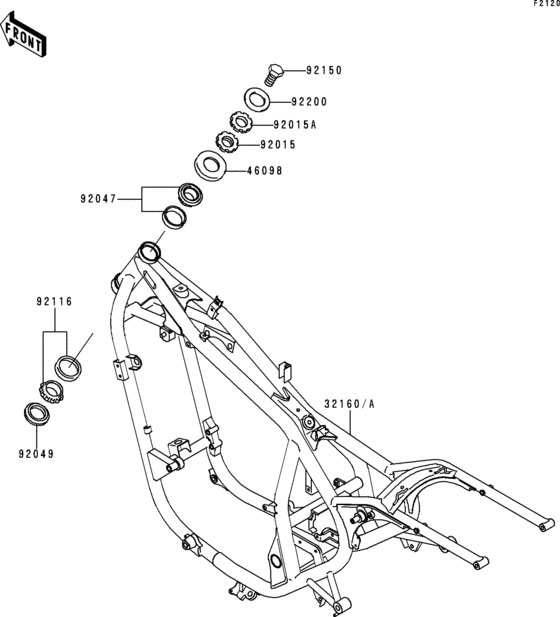 F2120

FRONT

92150
92200
92015A
92015
46098
92047
92116
32160/A
92049