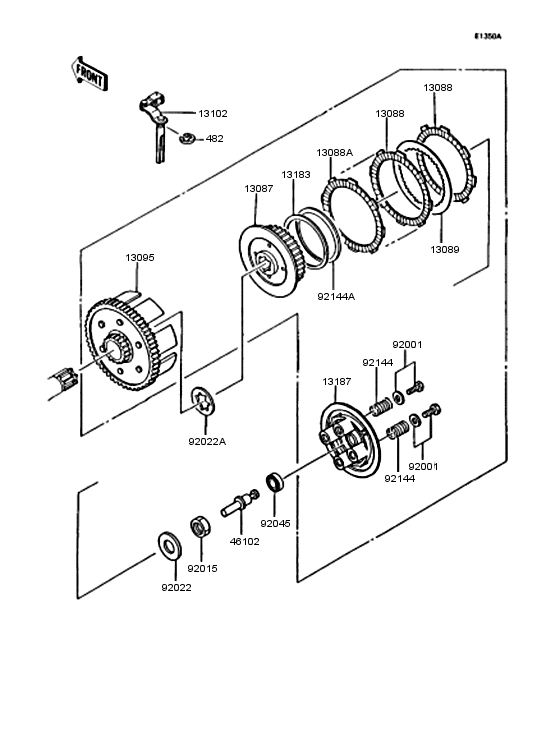 E1350A

FRONT

13102
482
13088
13088
13088A
13183
13087
13089
92144A
13095
92001
92144
13187
92022A
92001
92144
92045
46102
92015
92022