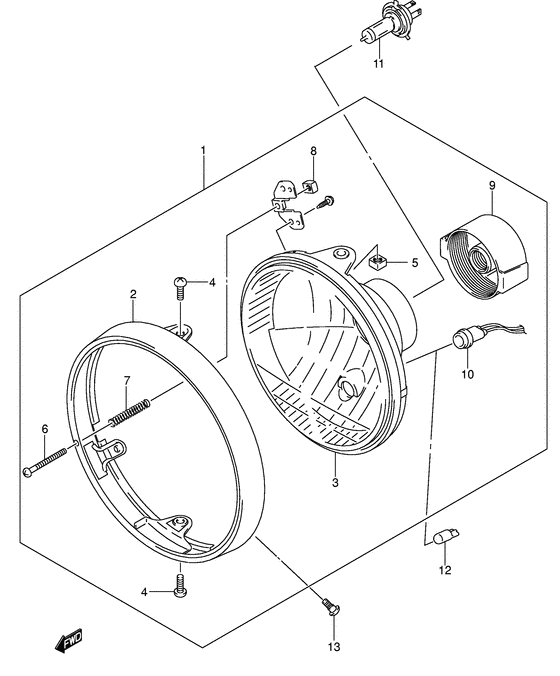 11
1
8
9
5
4
2
7
10
6
3
12
4
13
FWD