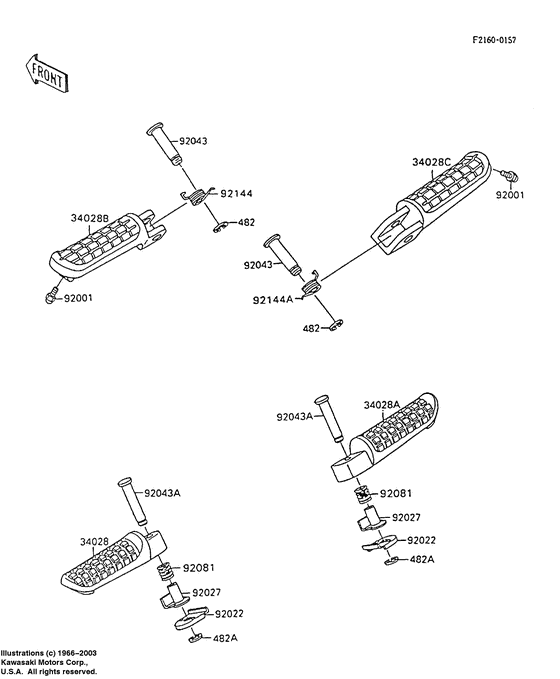 F2160-0157

FRONT

92043
92144
482
34028B
92001

34028C
92001
92043
92144A
482

92043A
34028A
92081
92027
92022
482A

92043A
34028
92081
92027
92022
482A

Illustrations (c) 1966–2003
Kawasaki Motors Corp.,
U.S.A. All rights reserved.