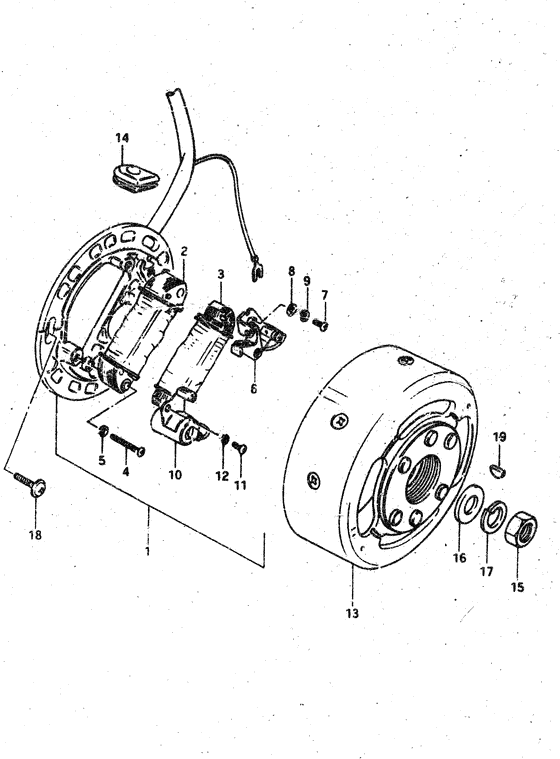 14
2
3
8
9
7
6
5
4
10
12
11
19
18
1
16
17
15
13