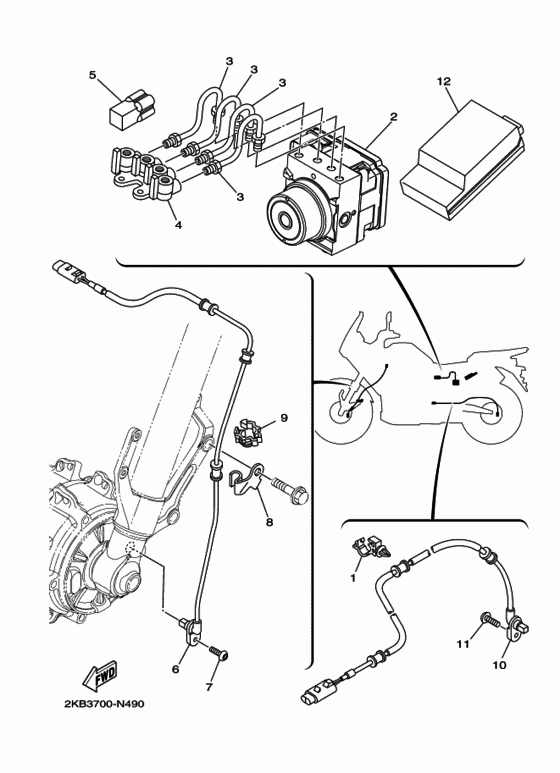 5
3
3
3
12
2
3
4
9
8
1
6
7
11
10
FWD
2KB3700-N490