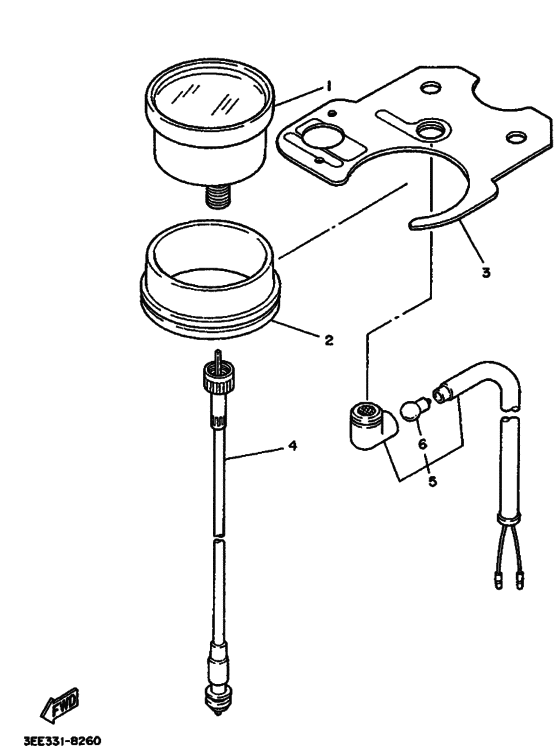 1
3
2
4
6
5
FWD
3EE331-8260