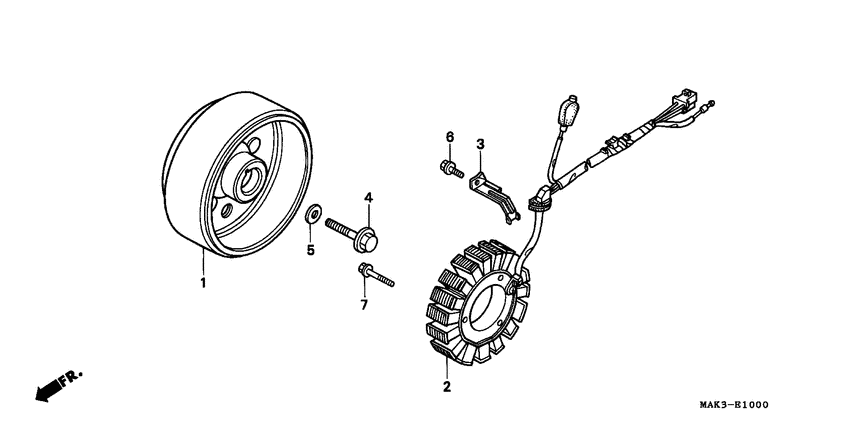 6
3
4
5
1
7
2
FR.
MAK3-E1000