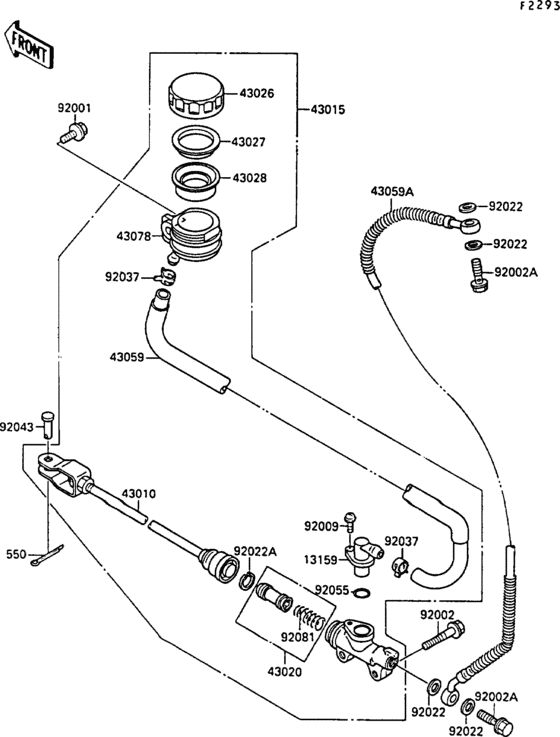 F2293

FRONT

92001
43026
43015
43027
43028
43078
92037
43059
43059A
92022
92022
92002A
92043
43010
550
92009
13159
92037
92022A
92055
92081
43020
92002
92022
92002A
92022