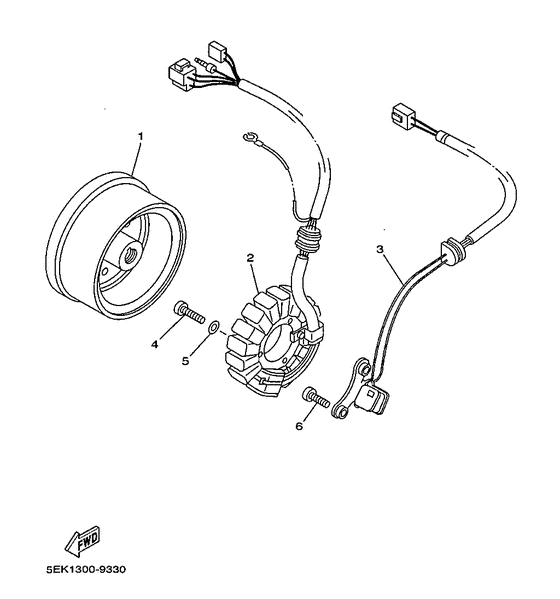 1
2
3
4
5
6
FWD
5EK1300-9330