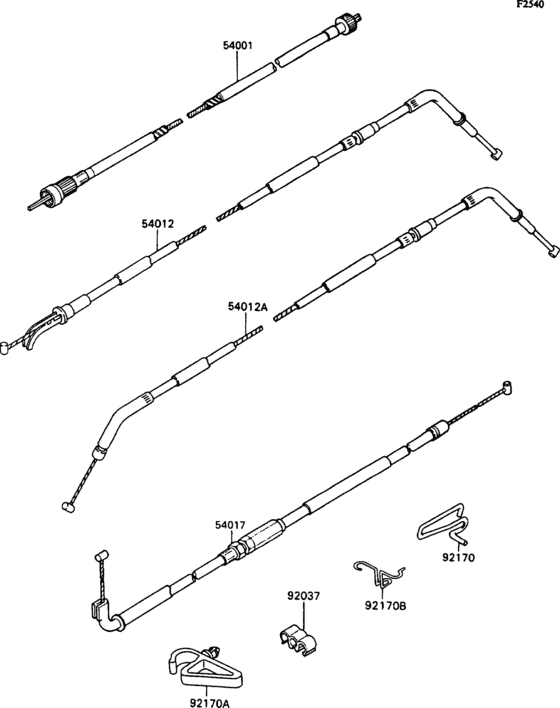 F2540

54001

54012

54012A

54017

92170

92170B

92037

92170A