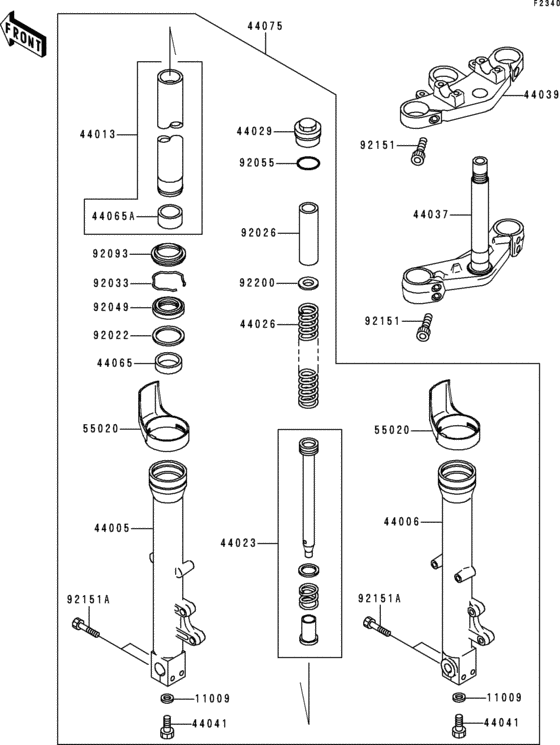 F2340

FRONT

44075

44013

44065A

92093

92033

92049

92022

44065

55020

44005

92151A

11009

44041

44029

92055

92026

92200

44026

44023

44039

92151

44037

92151

55020

44006

92151A

11009

44041