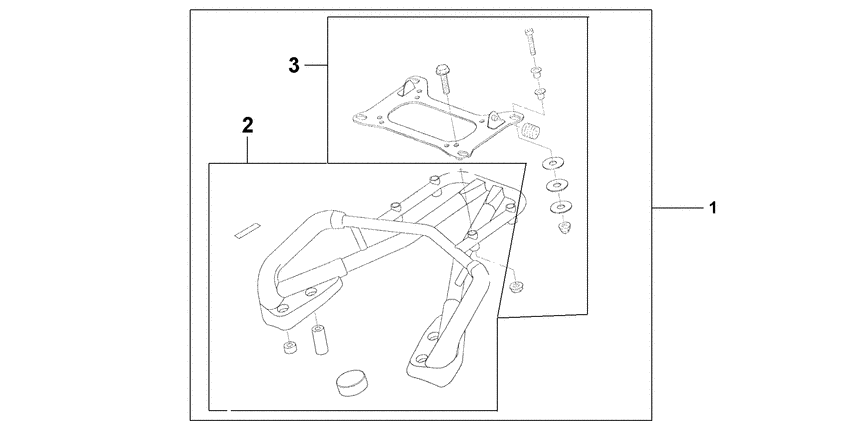 3
2
1