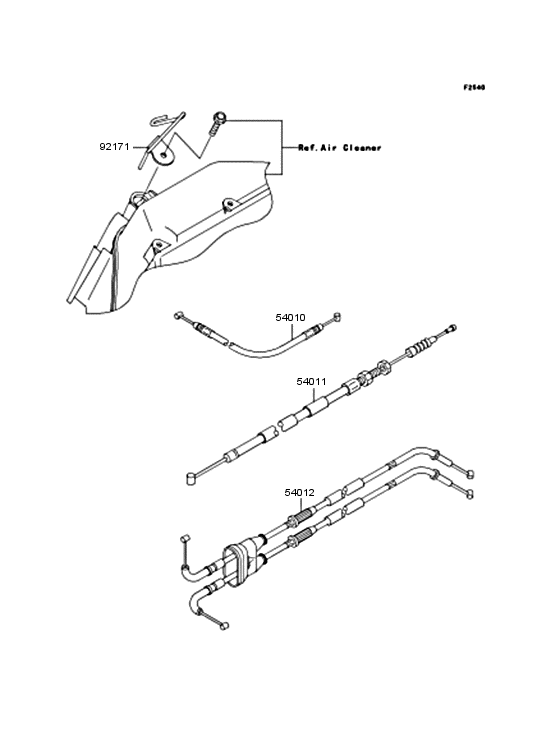 F2540

92171

Ref.Air Cleaner

54010

54011

54012