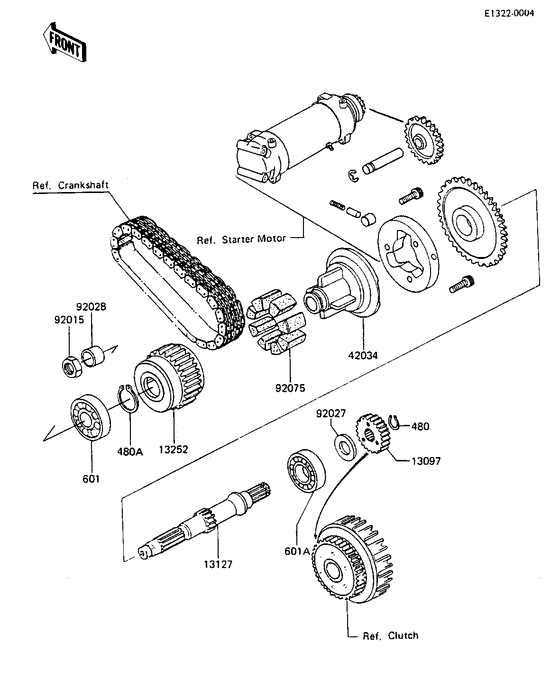 E1322-0004

FRONT

Ref. Crankshaft

Ref. Starter Motor

92028

92015

42034

92075

92027

480

13097

480A

13252

601

601A

13127

Ref. Clutch