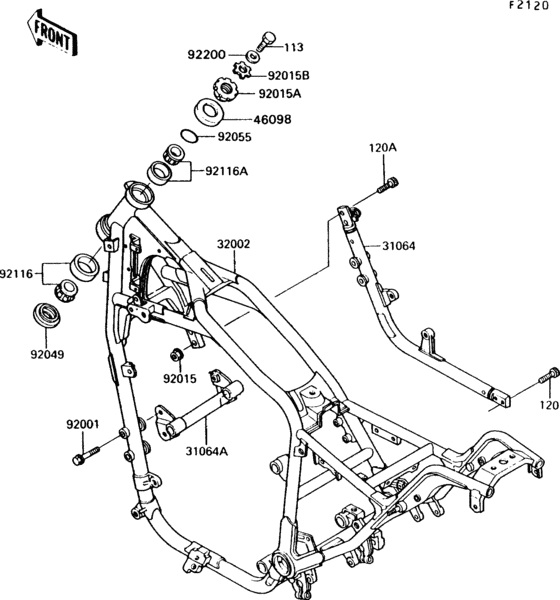 F2120

FRONT

92200
113
92015B
92015A
46098
92055
92116A
120A
32002
31064
92116
92049
92015
92001
31064A
120