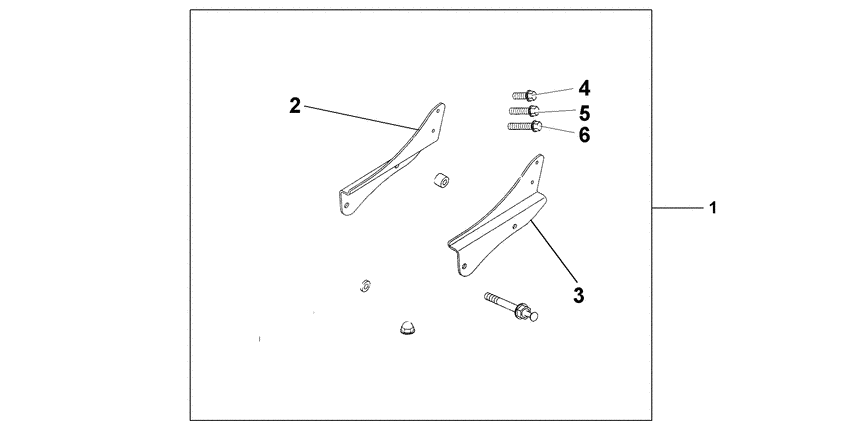 2
4
5
6
1
3