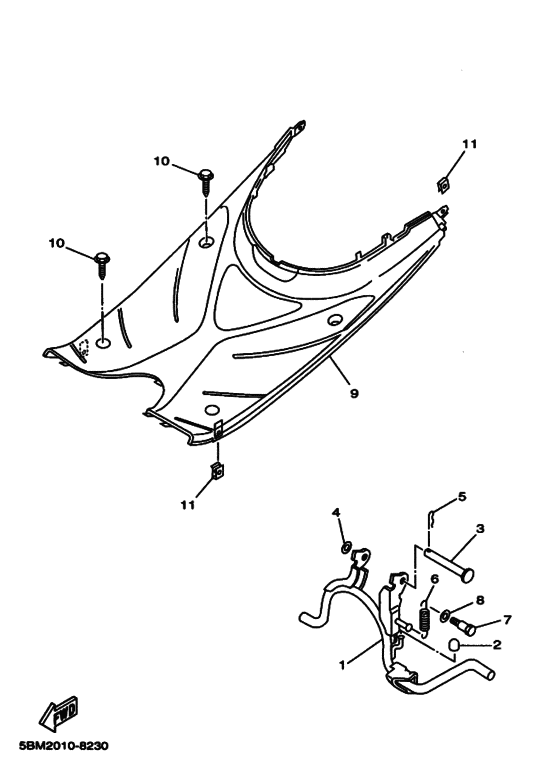 11
10
10
9
11
5
4
3
6
8
7
2
1
FWD
5BM2010-8230