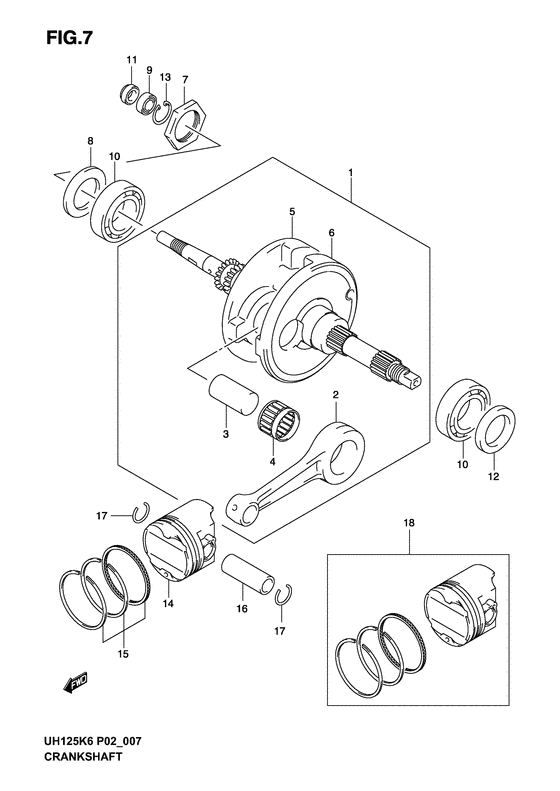 FIG.7

11
9
13
7
8
10
1
5
6
2
3
4
10
12
17
14
15
16
17
18
FWD

UH125K6 P02_007
CRANKSHAFT