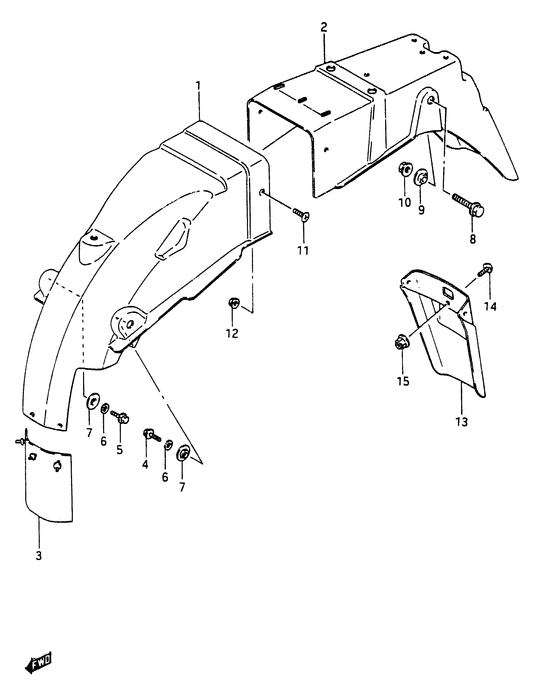 2
1
10
9
8
11
14
12
15
13
7
6
5
4
6
7
3
FWD