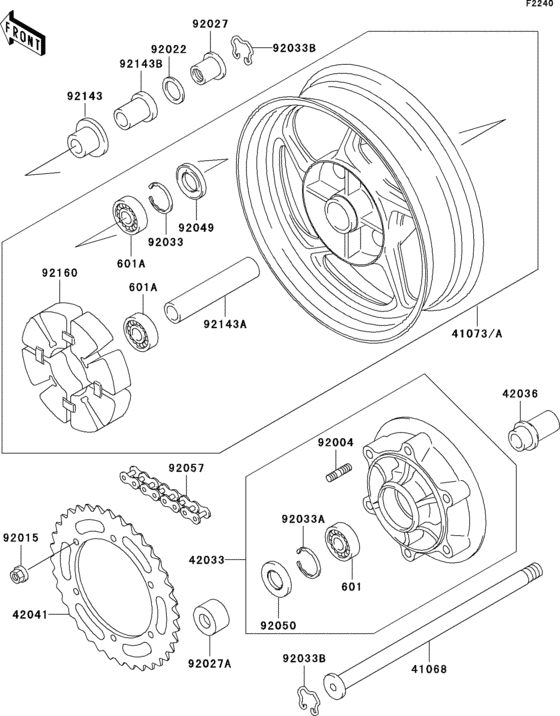 F2240

FRONT

92027
92033B
92022
92143B
92143
92049
92033
601A
92160
601A
92143A
41073/A
42036
92004
92057
92033A
92015
42033
601
92050
42041
92027A
92033B
41068