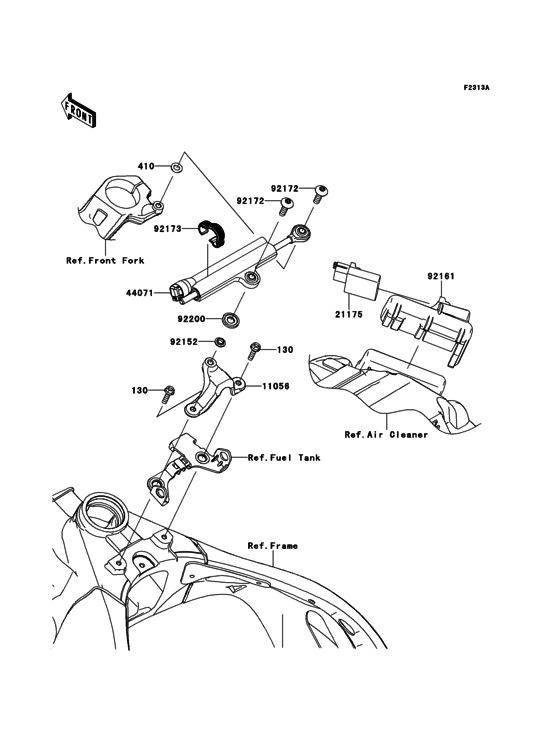 F2313A

FRONT

410

92172

92172

92173

Ref.Front Fork

44071

92200

92161

21175

92152

130

130

11056

Ref.Air Cleaner

Ref.Fuel Tank

Ref.Frame