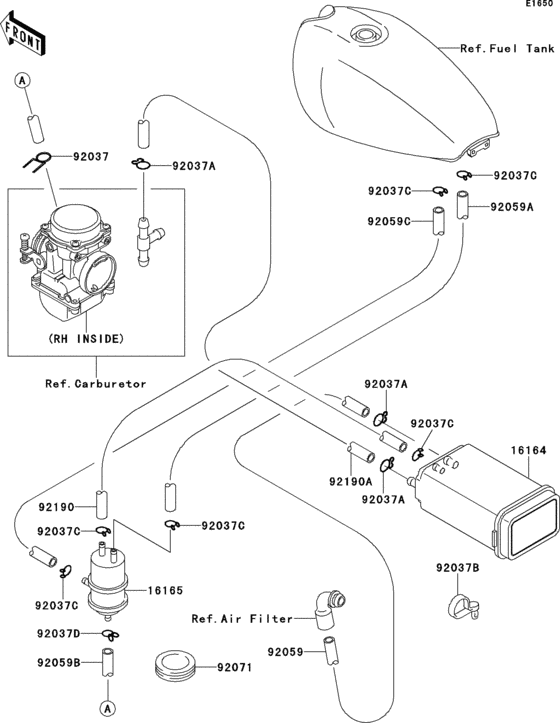 E1650

FRONT

Ref.Fuel Tank

A

92037

92037A

92037C

92037C

92059A

92059C

(RH INSIDE)

Ref.Carburetor

92037A

92037C

16164

92190A

92037A

92190

92037C

92037C

92037C

16165

92037B

Ref.Air Filter

92037D

92059

92059B

92071

A