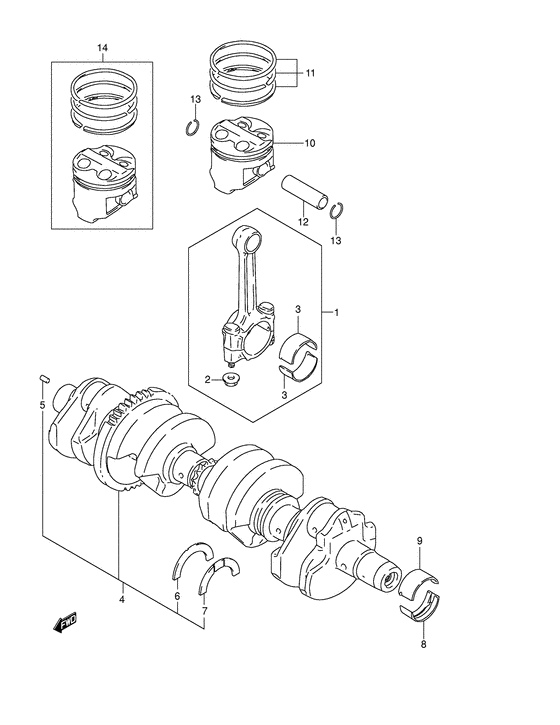 14

11

13

10

12

13

3

1

2

3

5

9

4

6

7

8

FWD