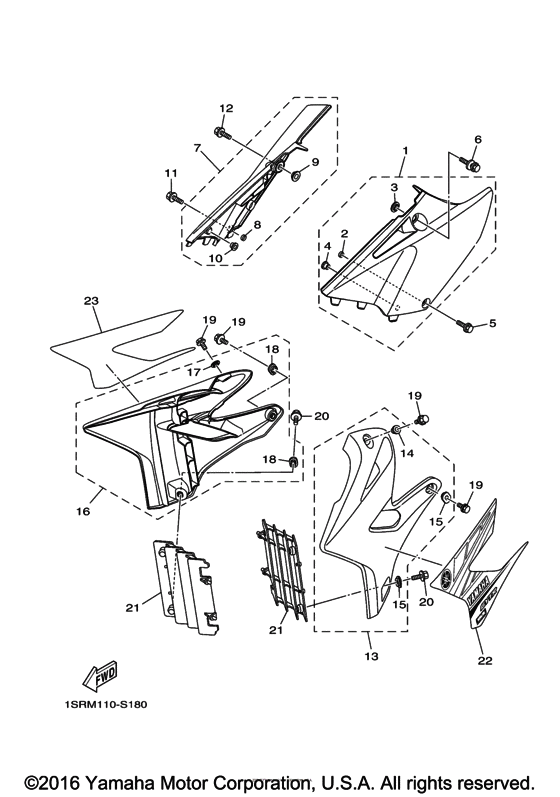 12
7
9
11
8
10
1
6
3
2
4
5
23
19
19
18
17
20
18
16
19
14
19
15
21
21
15
20
13
22
YAMAHA
FWD
1SRM110-S180
©2016 Yamaha Motor Corporation, U.S.A. All rights reserved.