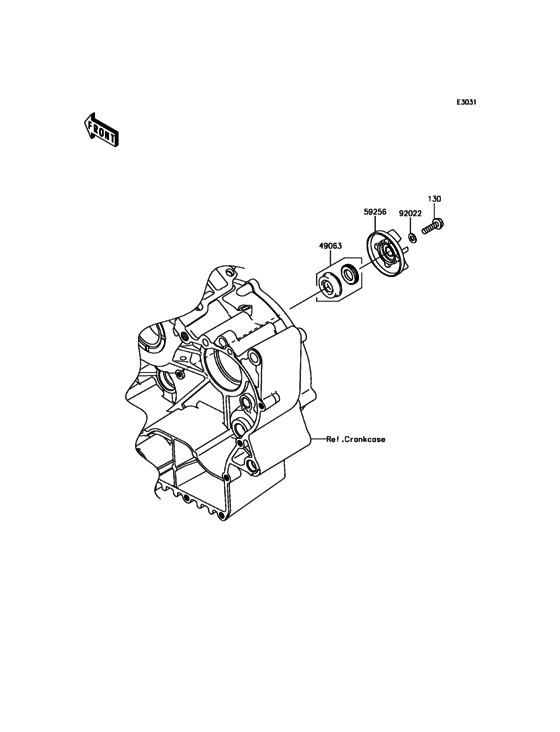 E3031

FRONT

130

59256

92022

49063

Ref.Crankcase