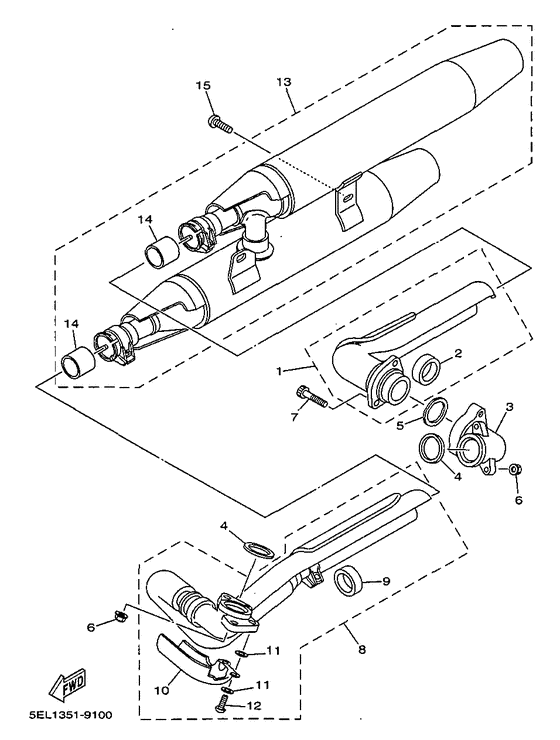 15
13
14
14
1
2
7
5
3
4
6
4
9
6
11
8
10
11
12
FWD
5EL1351-9100