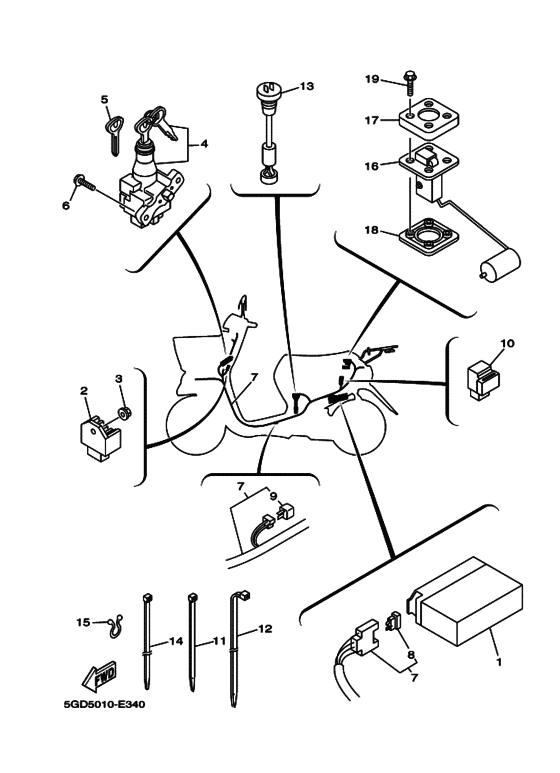 5
4
6
13
19
17
16
18
10
2
3
7
7
9
15
14
11
12
8
7
1
FWD
5GD5010-E340