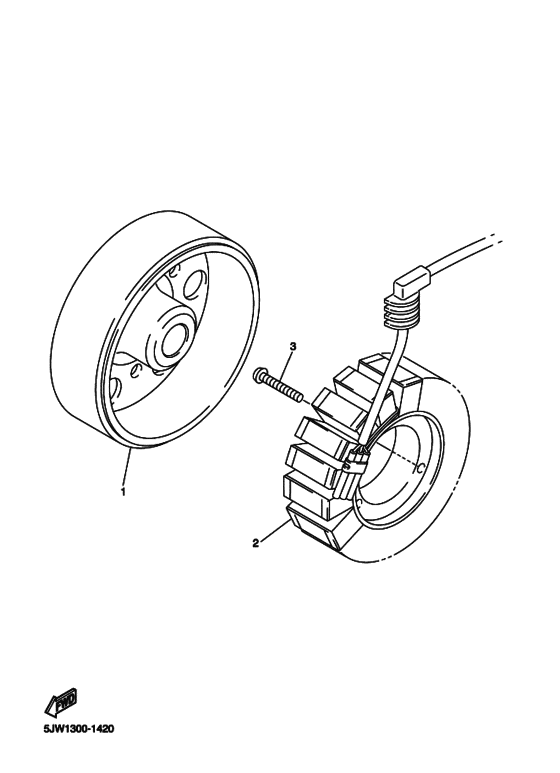 3
1
2
FWD
5JW1300-1420