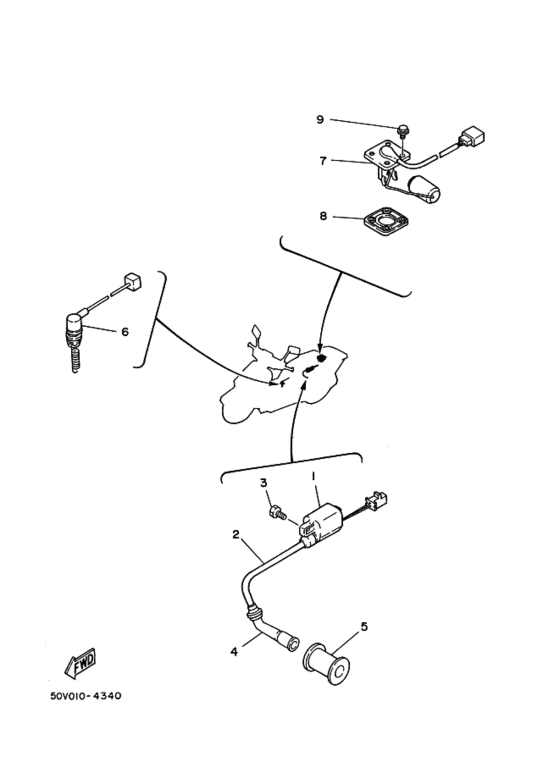 9
7
8
6
3
1
2
4
5
FWD
50V010-4340