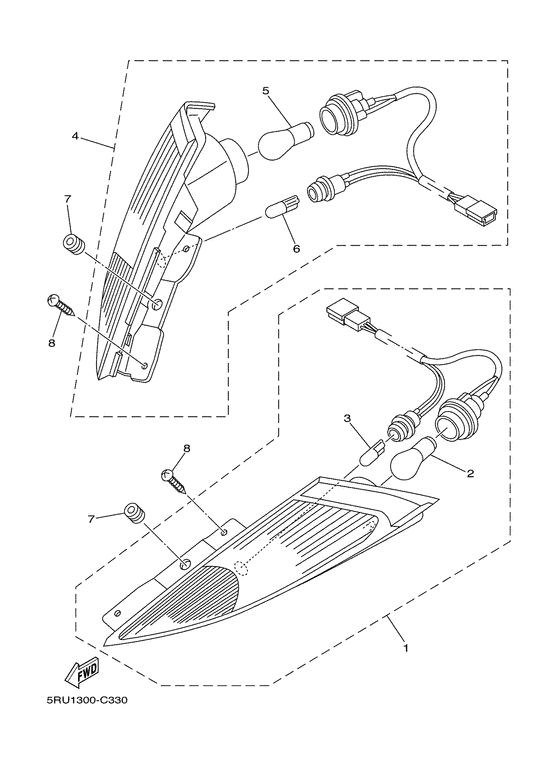 5
4
7
6
8
3
8
2
7
1
FWD
5RU1300-C330