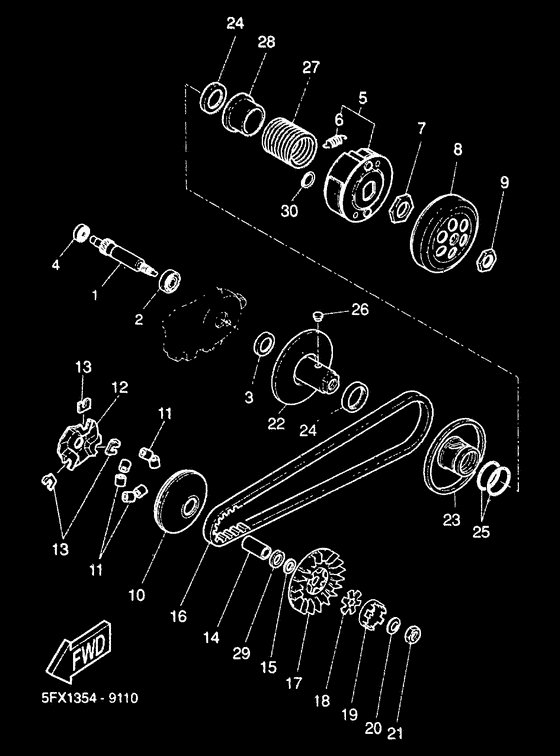 24
28
27
5
6
7
8
9
30
4
1
2
26
3
22
24
13
12
11
13
11
10
16
14
29
15
17
18
19
20
21
23
25
FWD
5FX1354 - 9110