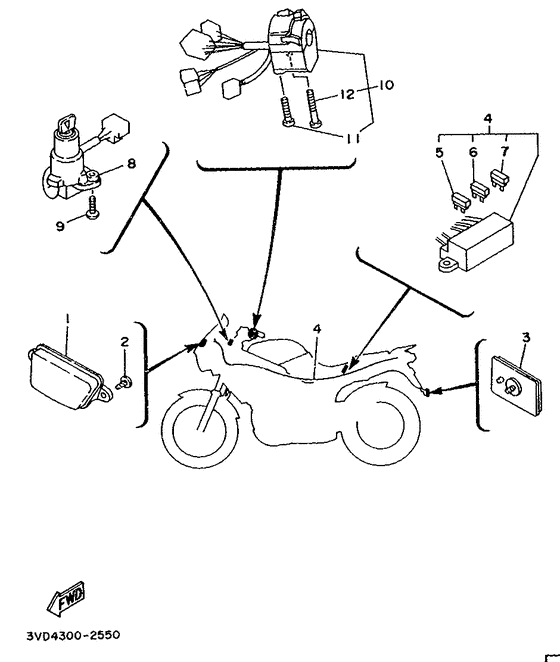 12
10
11
4
5
6
7
8
9
1
2
4
3
FWD
3VD4300-2550