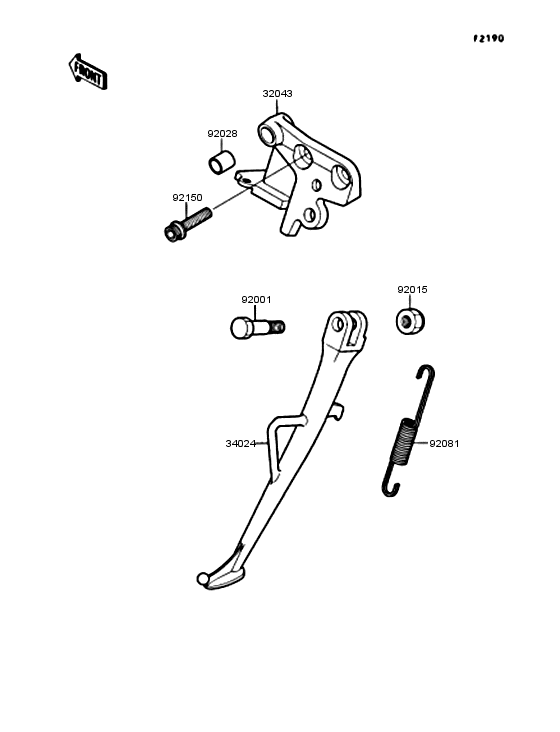 F2190

FRONT

32043

92028

92150

92001

92015

34024

92081