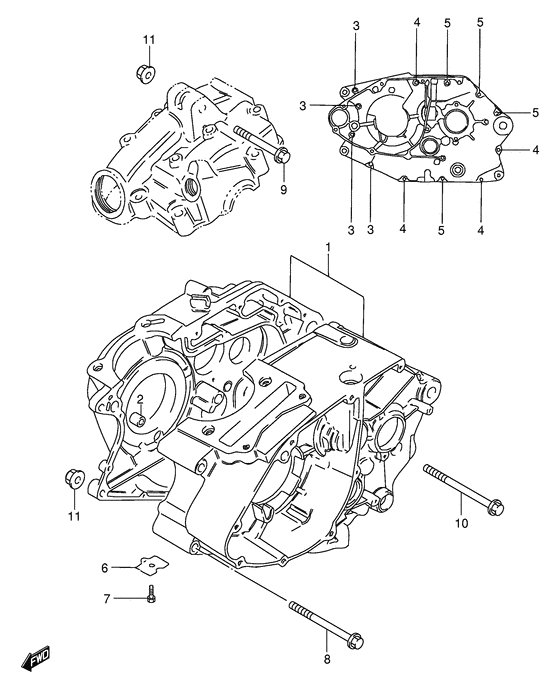 11
9
3
4
5
5
3
5
4
3
3
4
5
4
1
2
11
10
6
7
8
FWD