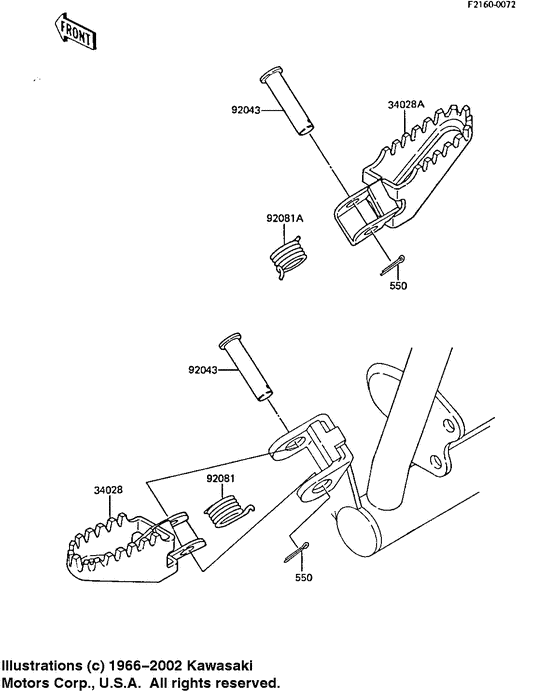 F2160-0072

FRONT

92043

34028A

92081A

550

92043

34028

92081

550

Illustrations (c) 1966–2002 Kawasaki Motors Corp., U.S.A. All rights reserved.