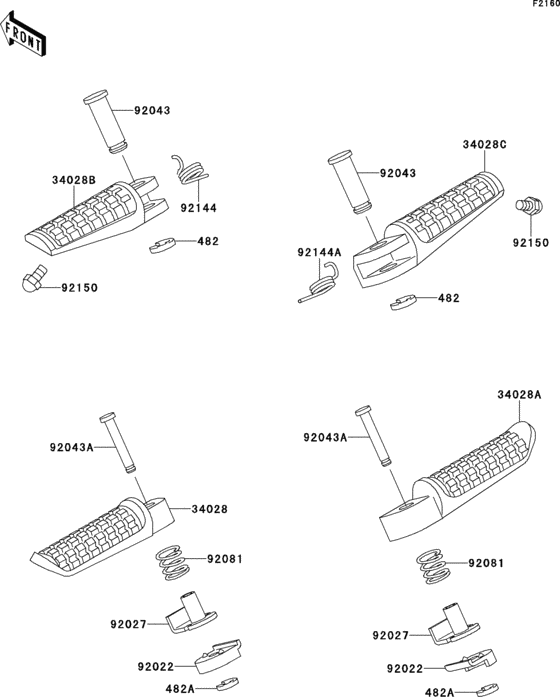 F2160

FRONT

92043
34028B
92144
482
92150

34028C
92043
92150
92144A
482

92043A
34028
92081
92027
92022
482A

34028A
92043A
92081
92027
92022
482A