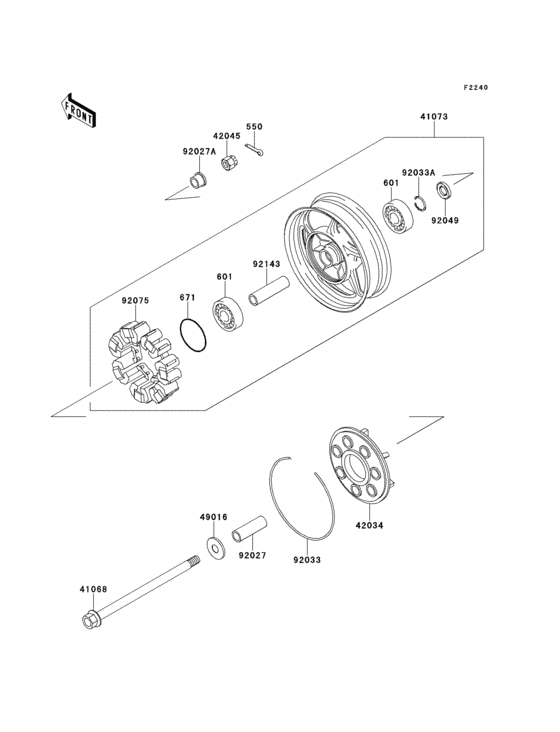 F2240

FRONT

41073

550

42045

92027A

92033A

601

92049

92143

601

671

92075

49016

92027

92033

42034

41068